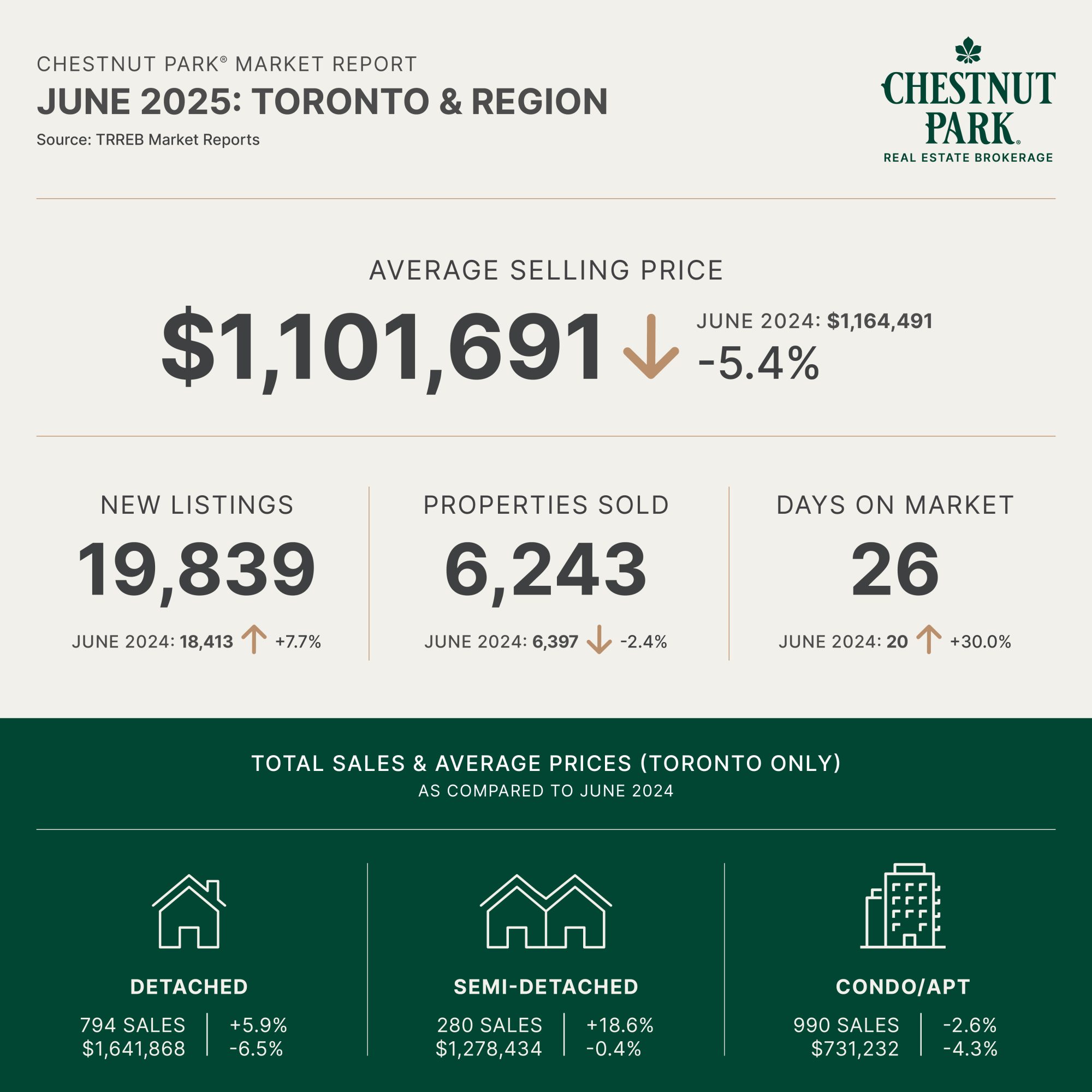 CHESTNUT PARK® MARKET REPORT
JUNE 2025: TORONTO & REGION
Source: TRREB Market Reports

CHESTNUT PARK®
REAL ESTATE BROKERAGE

AVERAGE SELLING PRICE
$1,101,691
JUNE 2024: $1,164,491
-5.4%

NEW LISTINGS
19,839
JUNE 2024: 18,413 +7.7%

PROPERTIES SOLD
6,243
JUNE 2024: 6,397 -2.4%

DAYS ON MARKET
26
JUNE 2024: 20 +30.0%

TOTAL SALES & AVERAGE PRICES (TORONTO ONLY)
AS COMPARED TO JUNE 2024

DETACHED
794 SALES +5.9%
$1,641,868 -6.5%

SEMI-DETACHED
280 SALES +18.6%
$1,278,434 -0.4%

CONDO/APT
990 SALES -2.6%
$731,232 -4.3%